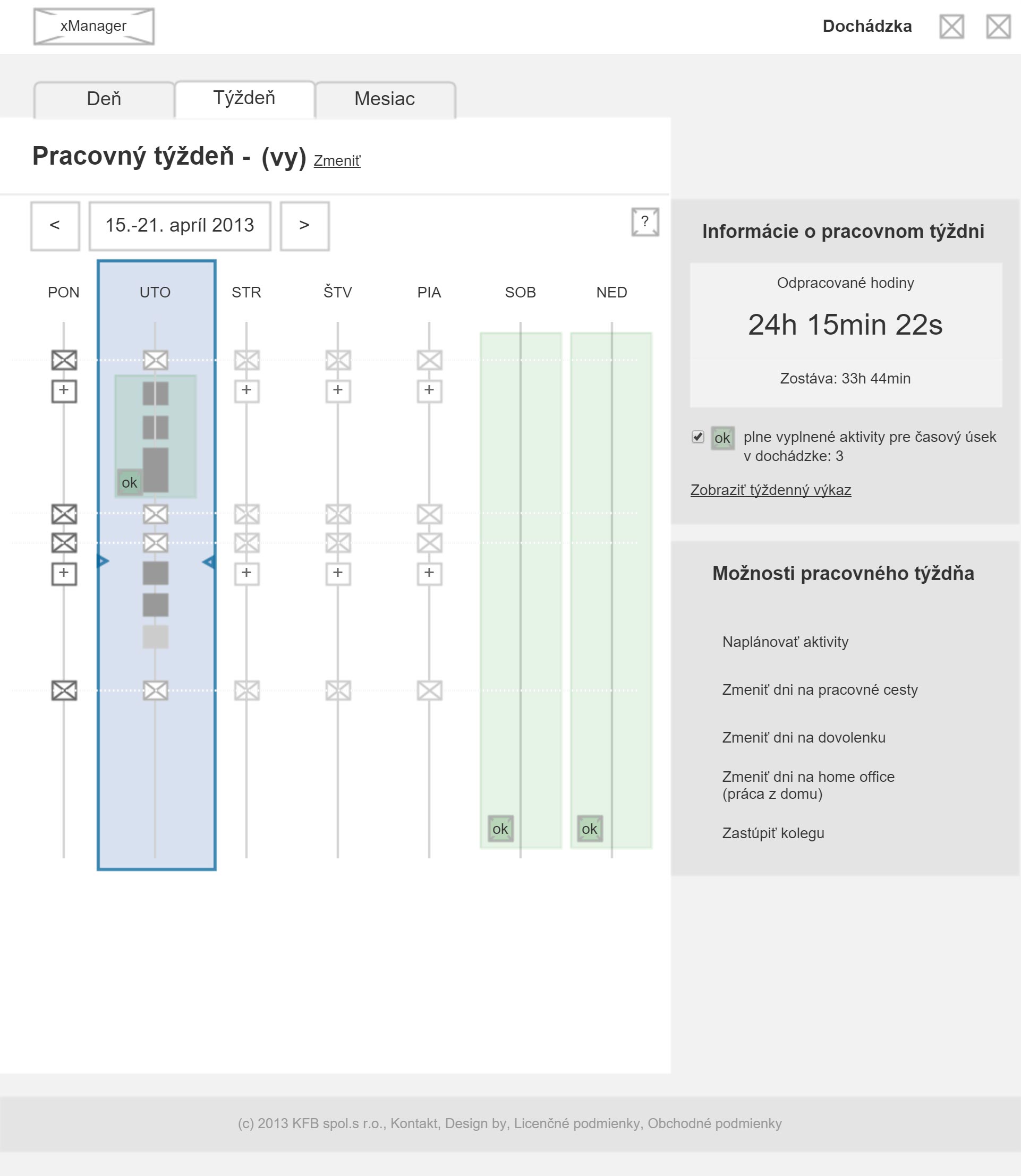 xManager

Dochádzka

Deň
Týždeň
Mesiac

Pracovný týždeň - (vy) Zmeniť

<
15.-21. apríl 2013
>
?

PON
UTO
STR
ŠTV
PIA
SOB
NED

+
ok
+
+
+
+
+
+
+
ok
ok

Informácie o pracovnom týždni

Odpracované hodiny

24h 15min 22s

Zostáva: 33h 44min

ok plne vyplnené aktivity pre časový úsek v dochádzke: 3

Zobraziť týždenný výkaz

Možnosti pracovného týždňa

Naplánovať aktivity

Zmeniť dni na pracovné cesty

Zmeniť dni na dovolenku

Zmeniť dni na home office (práca z domu)

Zastúpiť kolegu

(c) 2013 KFB spol.s r.o., Kontakt, Design by, Licenčné podmienky, Obchodné podmienky